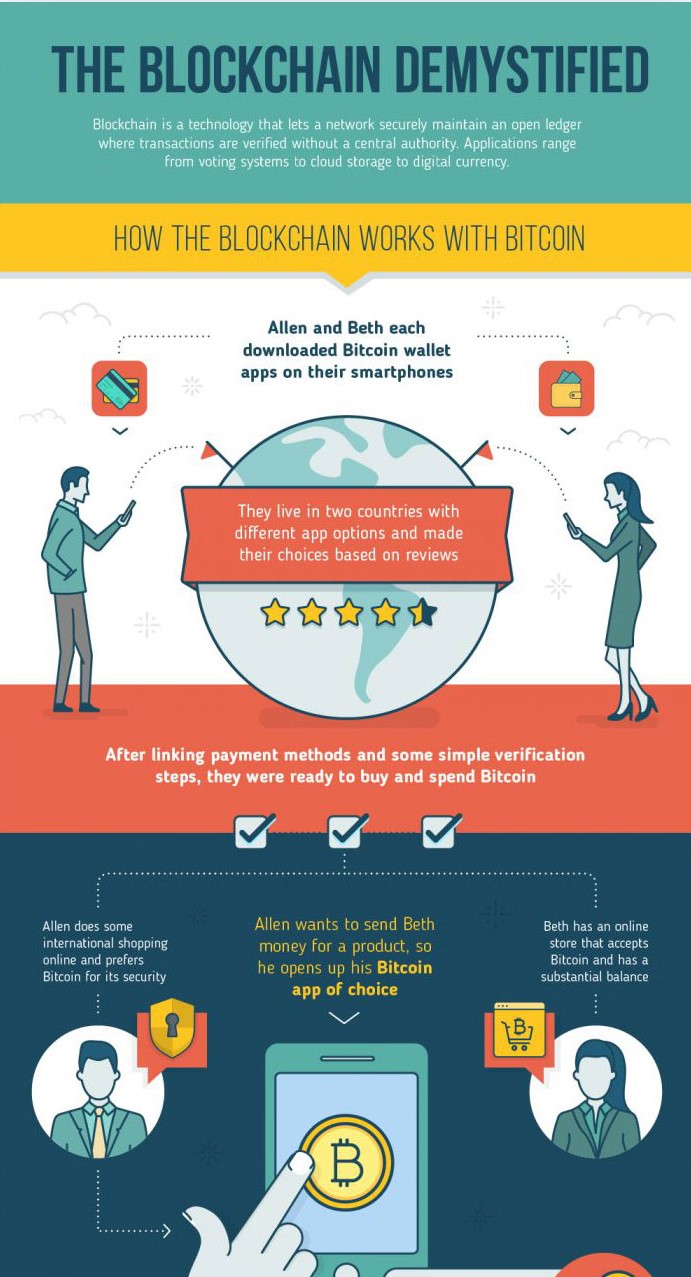 THE BLOCKCHAIN DEMYSTIFIED

Blockchain is a technology that lets a network securely maintain an open ledger where transactions are verified without a central authority. Applications range from voting systems to cloud storage to digital currency.

HOW THE BLOCKCHAIN WORKS WITH BITCOIN

Allen and Beth each downloaded Bitcoin wallet apps on their smartphones

They live in two countries with different app options and made their choices based on reviews

After linking payment methods and some simple verification steps, they were ready to buy and spend Bitcoin

Allen does some international shopping online and prefers Bitcoin for its security

Allen wants to send Beth money for a product, so he opens up his Bitcoin app of choice

Beth has an online store that accepts Bitcoin and has a substantial balance